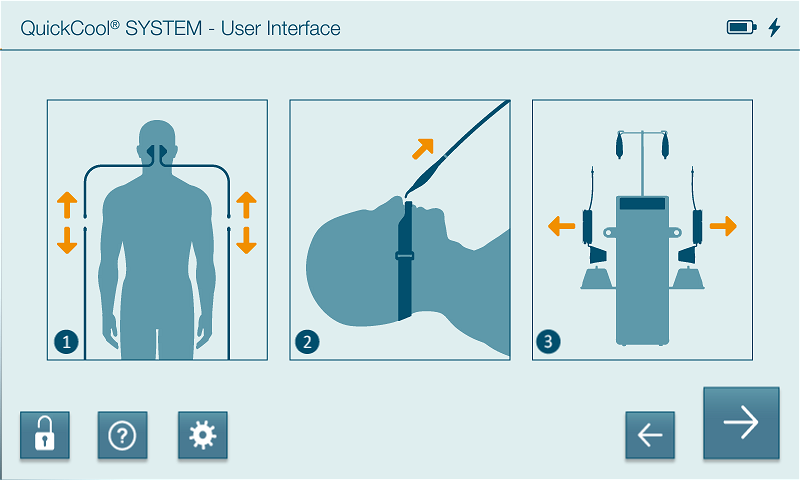 QuickCool® SYSTEM - User Interface

1

2

3

?