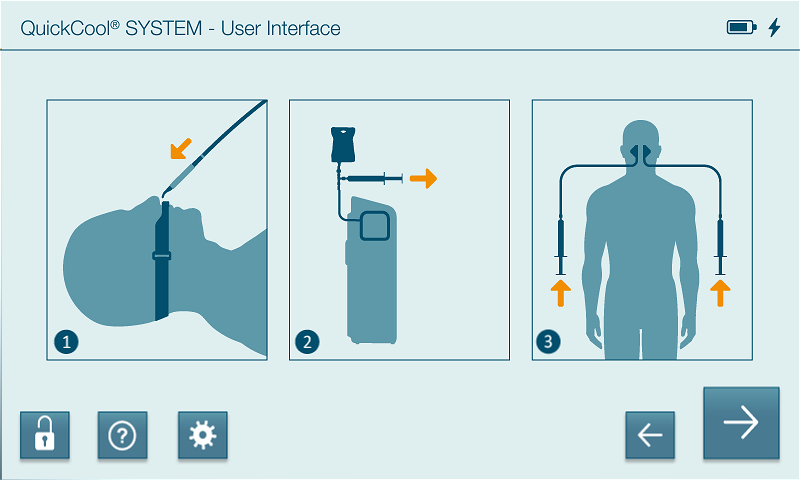 QuickCool® SYSTEM - User Interface

1

2

3

?