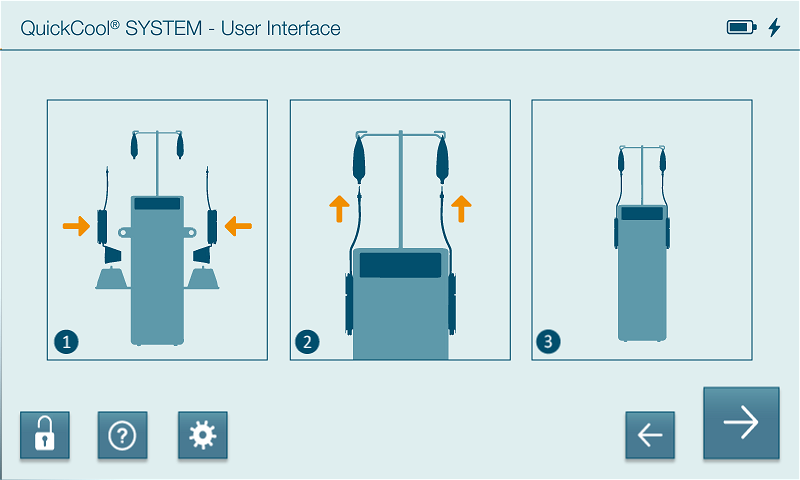 QuickCool® SYSTEM - User Interface

1

2

3

?